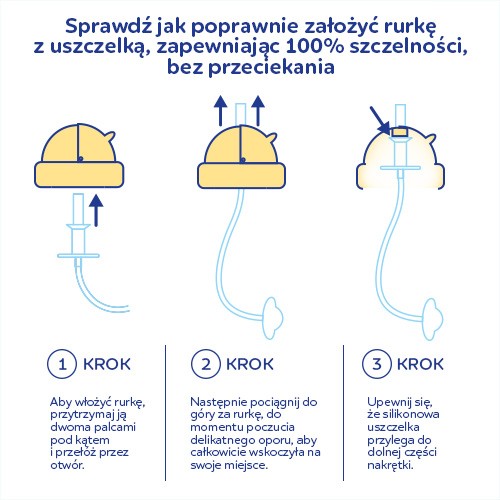 Sprawdź jak poprawnie założyć rurkę z uszczelką, zapewniając 100% szczelności, bez przeciekania

1 KROK

Aby włożyć rurkę, przytrzymaj ją dwoma palcami pod kątem i przełóż przez otwór.

2 KROK

Następnie pociągnij do góry za rurkę, do momentu poczucia delikatnego oporu, aby całkowicie wskoczyła na swoje miejsce.

3 KROK

Upewnij się, że silikonowa uszczelka przylega do dolnej części nakrętki.