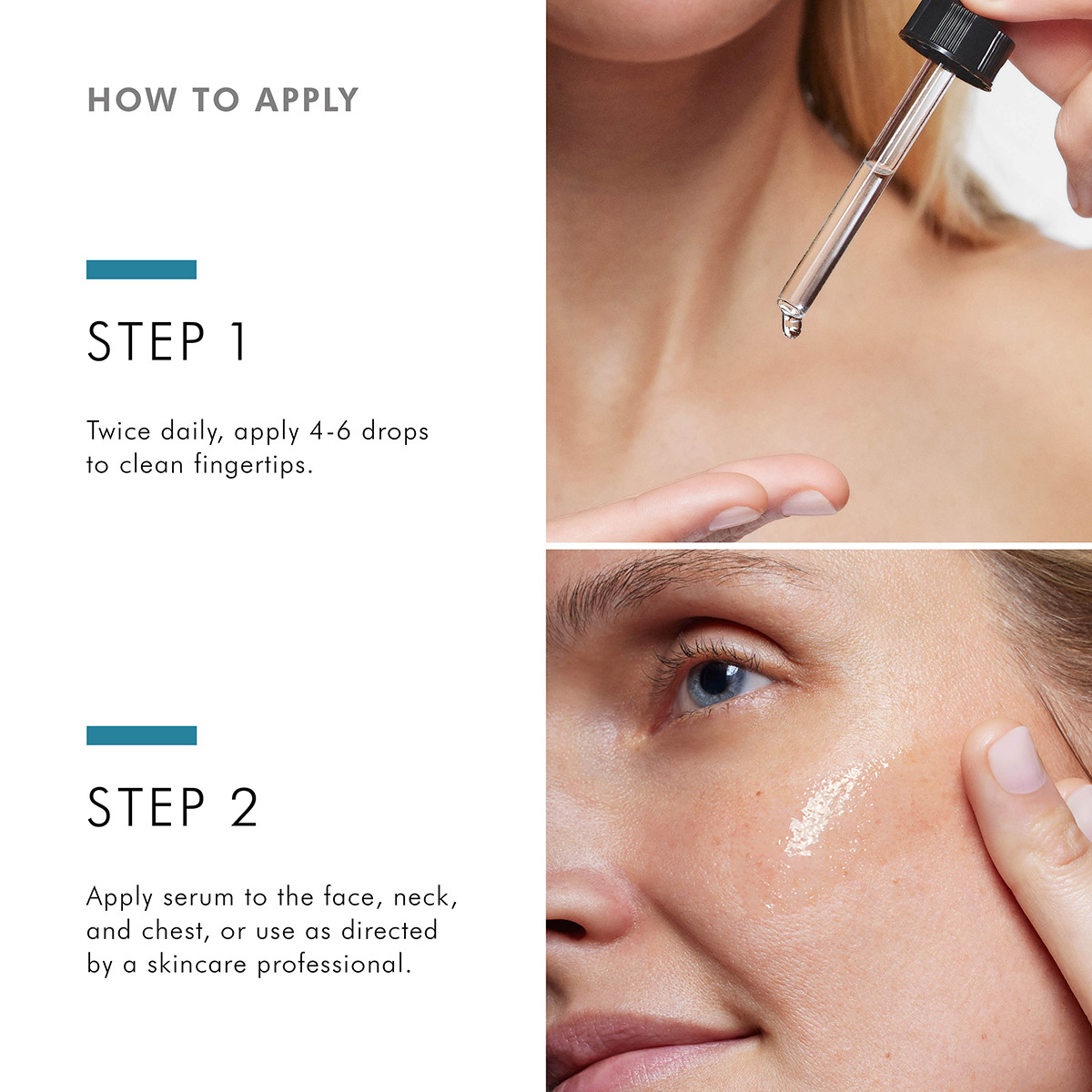 HOW TO APPLY

STEP 1

Twice daily, apply 4-6 drops to clean fingertips.

STEP 2

Apply serum to the face, neck, and chest, or use as directed by a skincare professional.