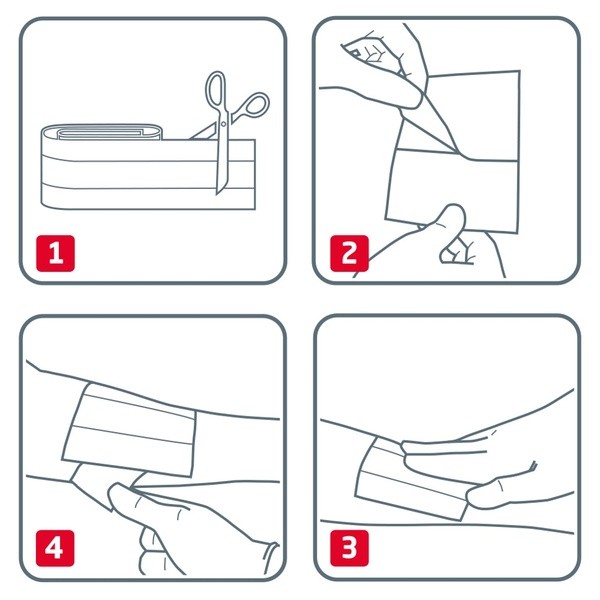 1

2

4

3