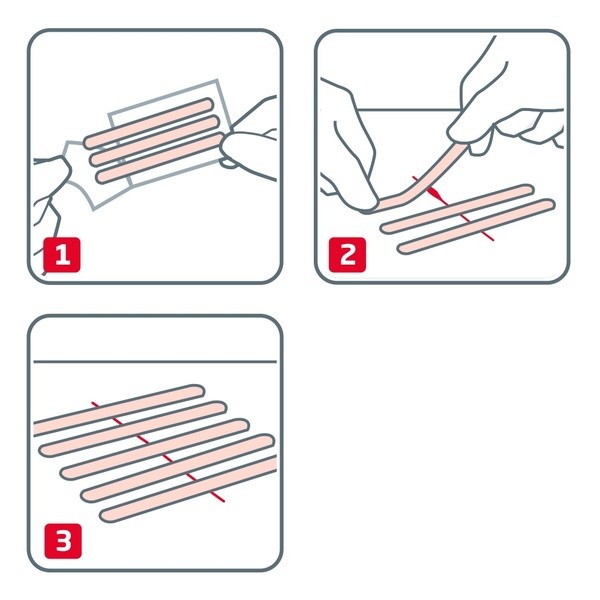 1

2

3