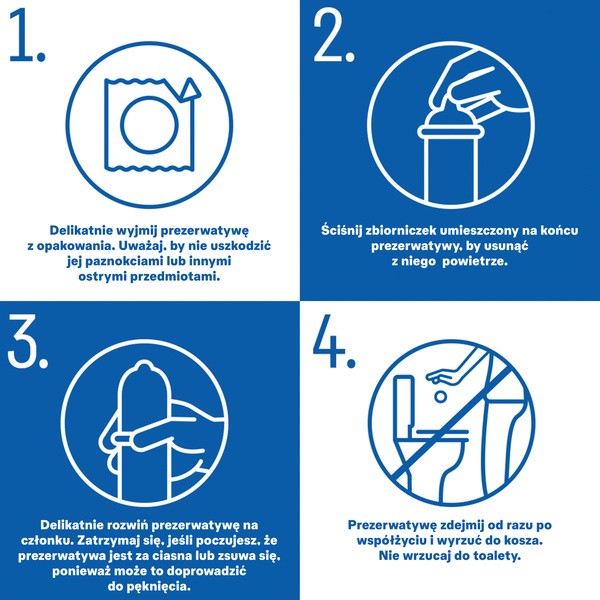 1.

Delikatnie wyjmij prezerwatywę z opakowania. Uważaj, by nie uszkodzić jej paznokciami lub innymi ostrymi przedmiotami.

2.

Ściśnij zbiorniczek umieszczony na końcu prezerwatywy, by usunąć z niego powietrze.

3.

Delikatnie rozwiń prezerwatywę na członku. Zatrzymaj się, jeśli poczujesz, że prezerwatywa jest za ciasna lub zsuwa się, ponieważ może to doprowadzić do pęknięcia.

4.

Prezerwatywę zdejmij od razu po współżyciu i wyrzuć do kosza. Nie wrzucaj do toalety.