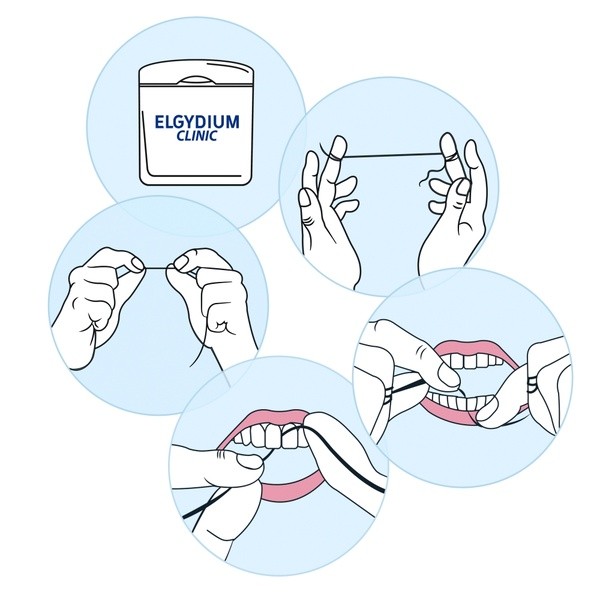 ELGYDIUM
CLINIC